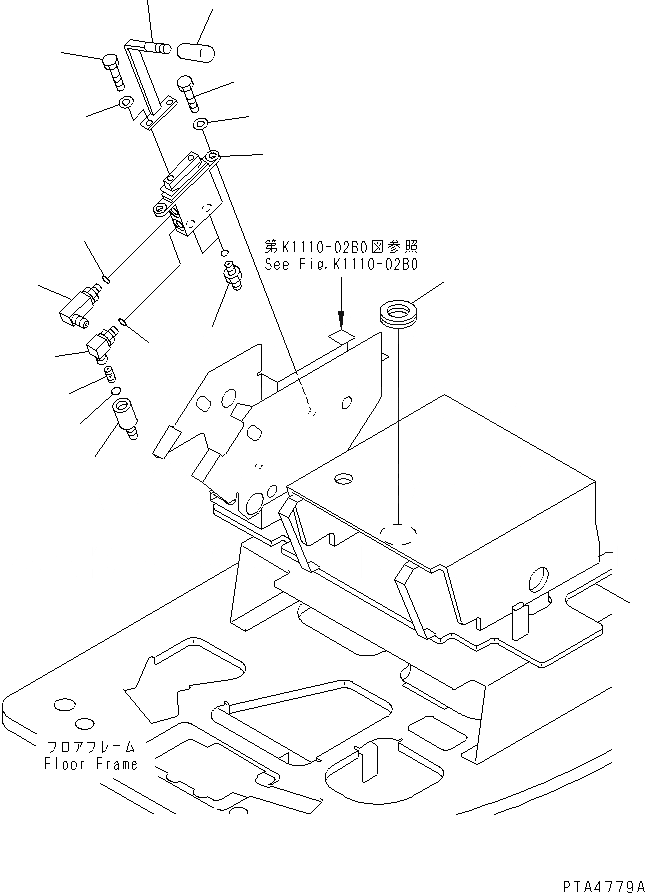 第K1110-02B0図参照
See Fig.K1110-02B0

フロアフレーム
Floor Frame

PTA4779A