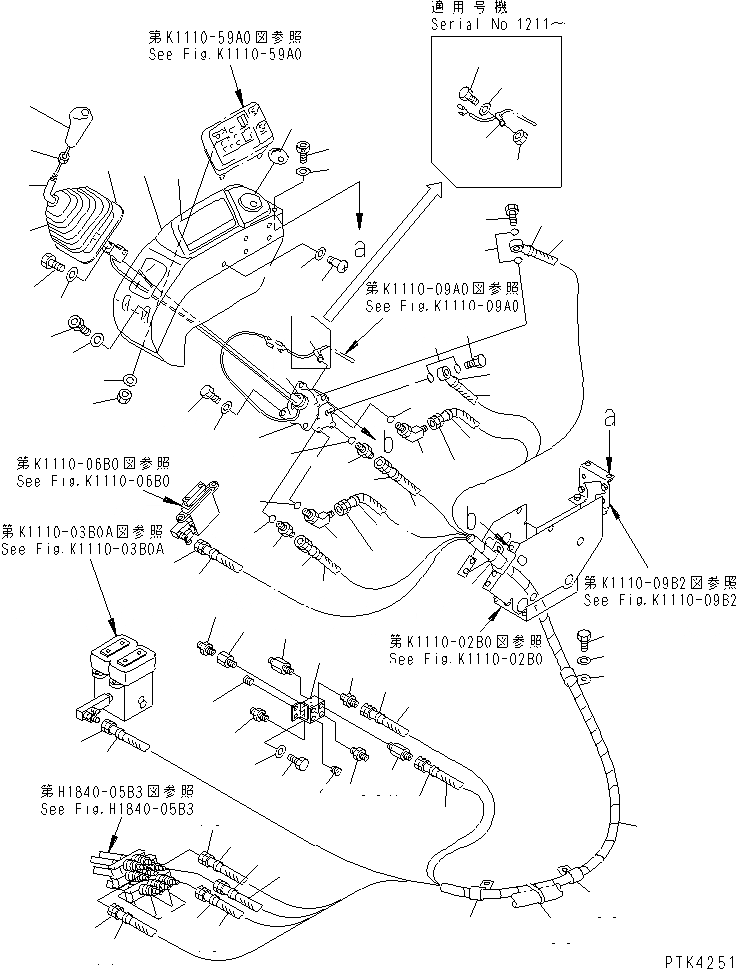 適用号機
Serial No 1211~

第K1110-59A0図参照
See Fig.K1110-59A0

a

第K1110-09A0図参照
See Fig.K1110-09A0

b

a

第K1110-06B0図参照
See Fig.K1110-06B0

第K1110-03B0A図参照
See Fig.K1110-03B0A

b

第K1110-09B2図参照
See Fig.K1110-09B2

第K1110-02B0図参照
See Fig.K1110-02B0

第H1840-05B3図参照
See Fig.H1840-05B3

PTK4251