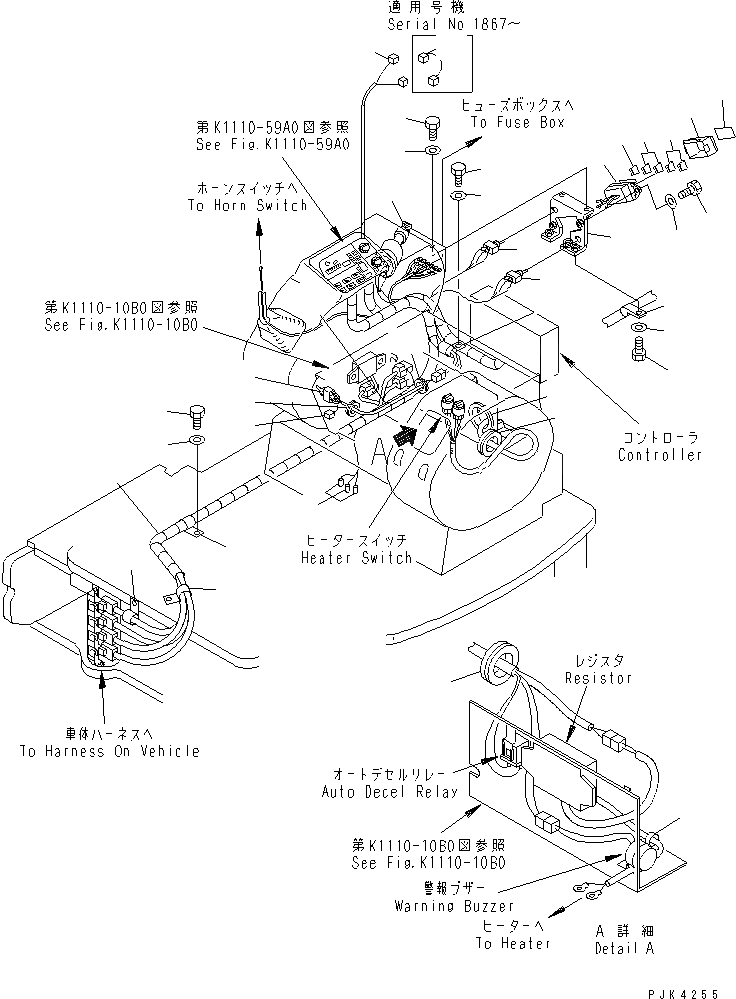 適用号機
Serial No 1867~

ヒューズボックスへ
To Fuse Box

第K1110-59A0図参照
See Fig.K1110-59A0

ホーンスイッチへ
To Horn Switch

第K1110-10B0図参照
See Fig.K1110-10B0

コントローラ
Controller

A

ヒータースイッチ
Heater Switch

車体ハーネスへ
To Harness On Vehicle

レジスタ
Resistor

オートデセルリレー
Auto Decel Relay

第K1110-10B0図参照
See Fig.K1110-10B0

警報ブザー
Warning Buzzer

ヒーターへ
To Heater

A 詳細
Detail A

PJK4255