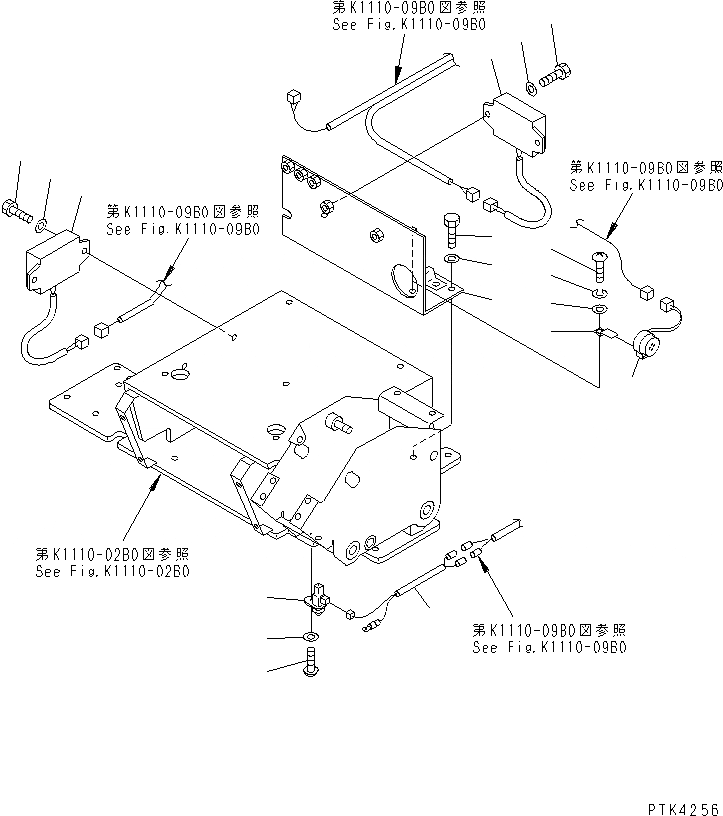 第K1110-09B0図参照
See Fig.K1110-09B0

第K1110-09B0図参照
See Fig.K1110-09B0

第K1110-09B0図参照
See Fig.K1110-09B0

第K1110-02B0図参照
See Fig.K1110-02B0

第K1110-09B0図参照
See Fig.K1110-09B0

PTK4256