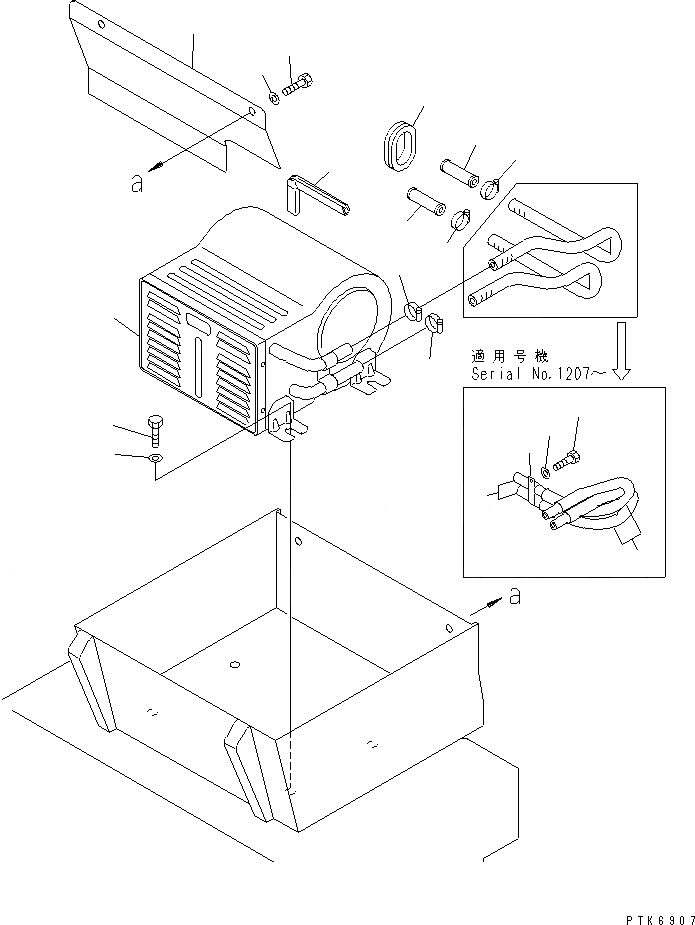 a

適用号機
Serial No.1207～

a

PTK6907