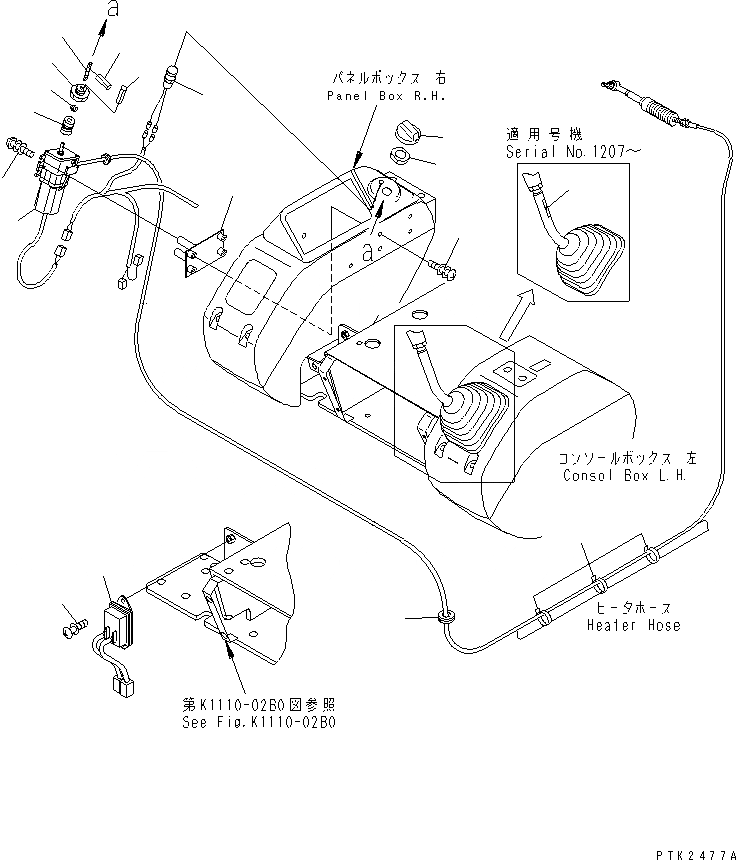 a

パネルボックス 右
Panel Box R.H.

適用号機
Serial No.1207～

a

コンソールボックス 左
Consol Box L.H.

ヒータホース
Heater Hose

第K1110-02B0図参照
See Fig.K1110-02B0

PTK2477A