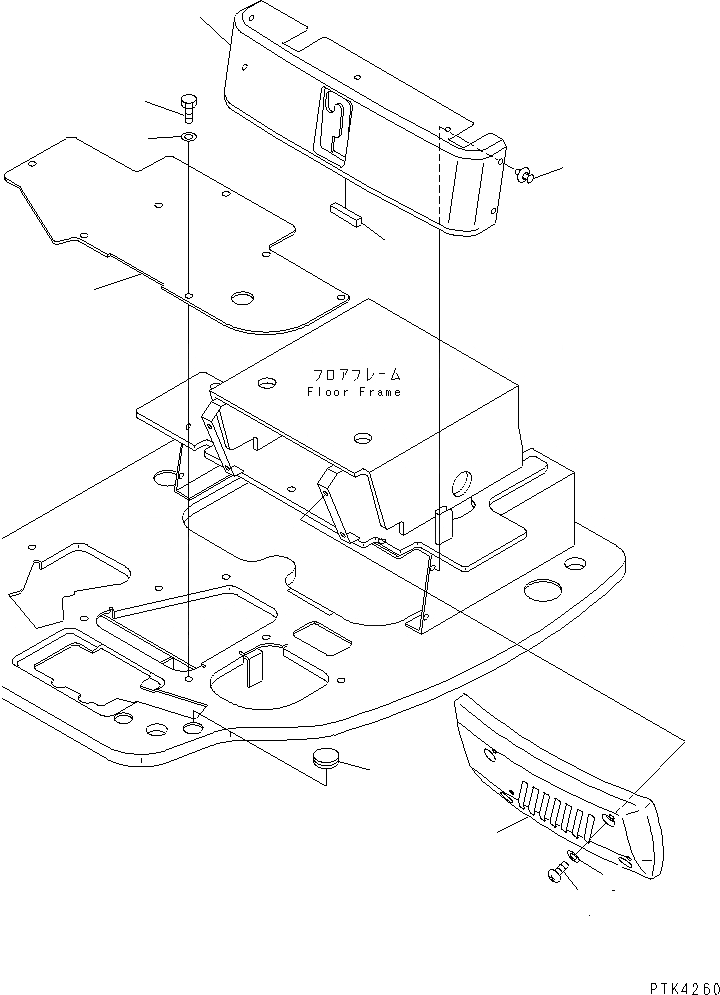 フロアフレーム
Floor Frame

PTK4260