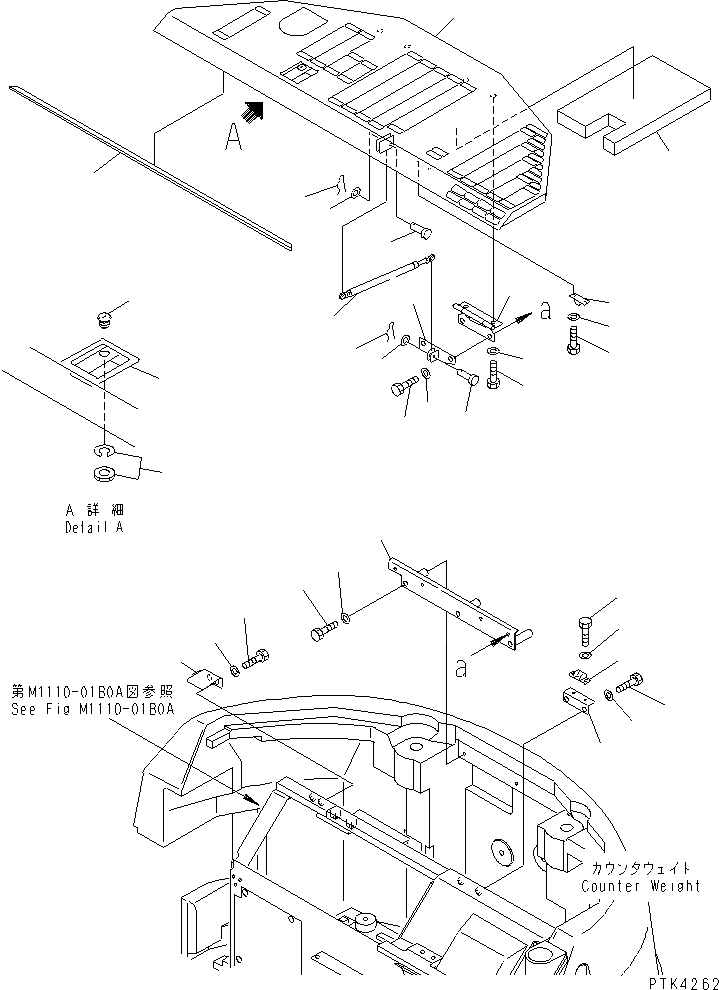 A

a

A 詳細
Detail A

a

第M1110-01B0A図参照
See Fig M1110-01B0A

カウンタウェイト
Counter Weight

PTK4262