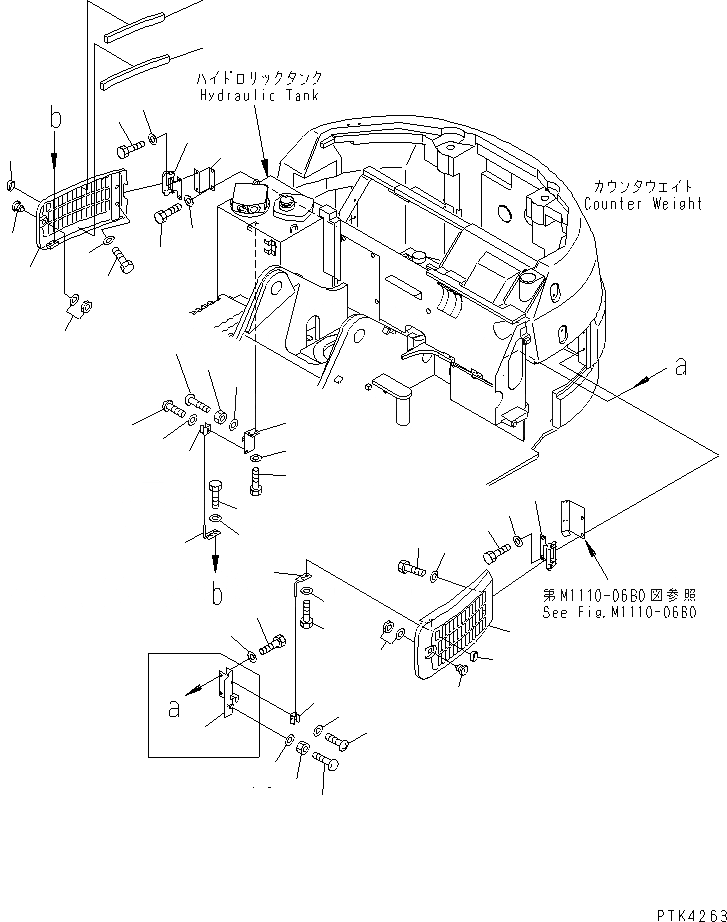 ハイドロリックタンク
Hydraulic Tank

b

カウンタウエイト
Counter Weight

a

b

第M1110-06B0図参照
See Fig.M1110-06B0

a

PTK4263