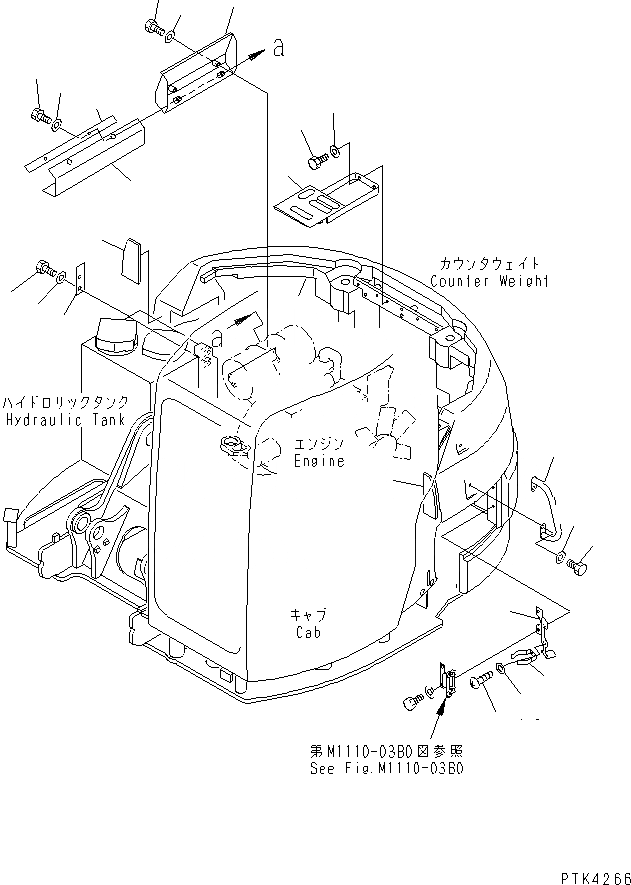 a

カウンタウェイト
Counter Weight

a

ハイドロリックタンク
Hydraulic Tank

エンジン
Engine

キャブ
Cab

第M1110-03B0図参照
See Fig.M1110-03B0

PTK4266