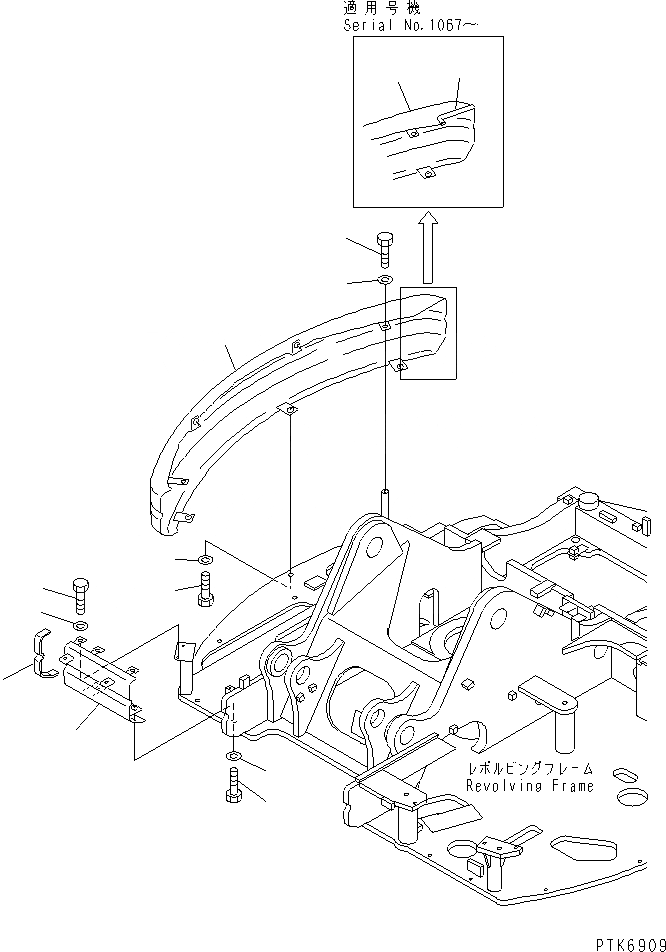 適用号機
Serial No.1067~

レボルビングフレーム
Revolving Frame

PTK6909