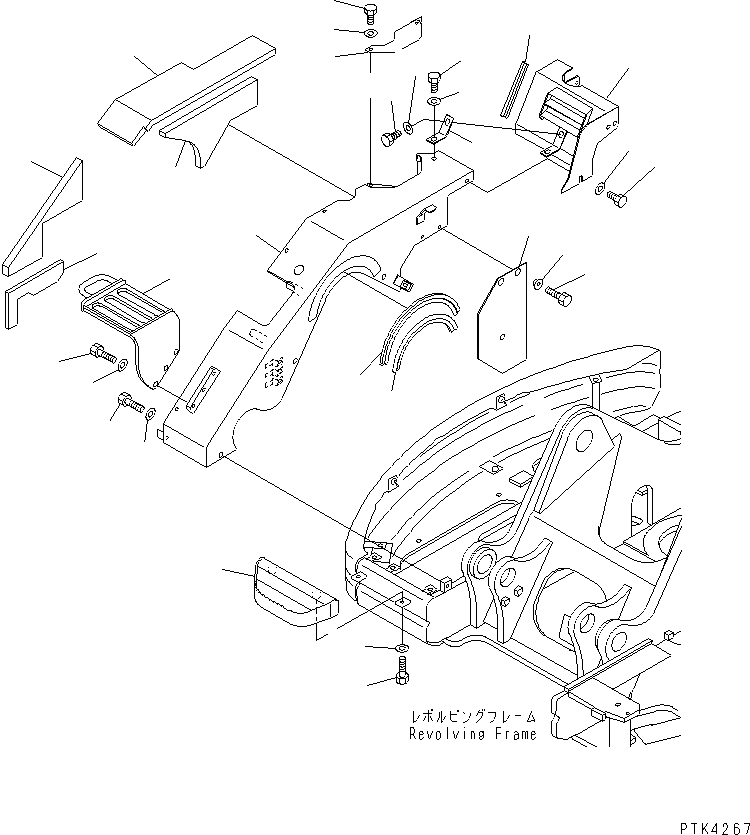 レボルビングフレーム
Revolving Frame

PTK4267