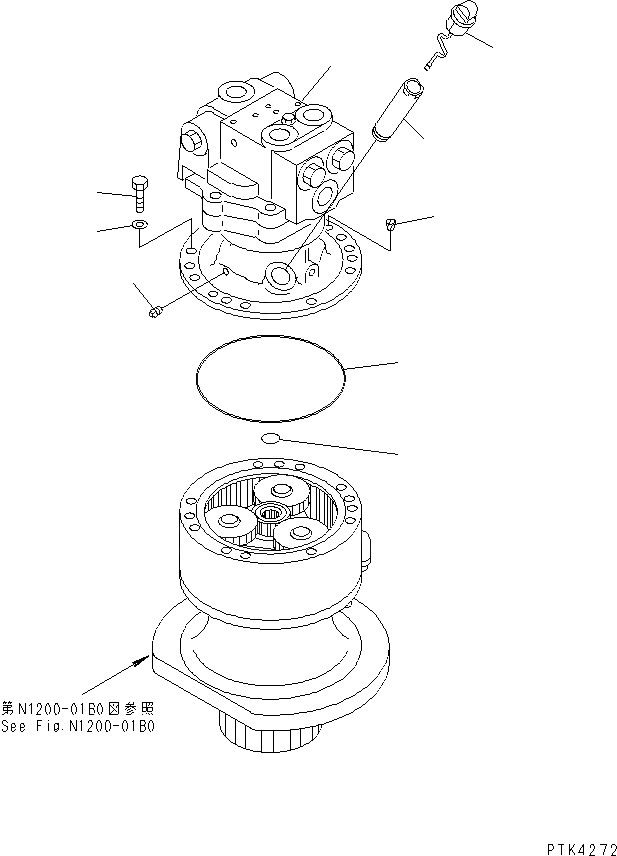 第N1200-01B0図参照
See Fig.N1200-01B0

PTK4272