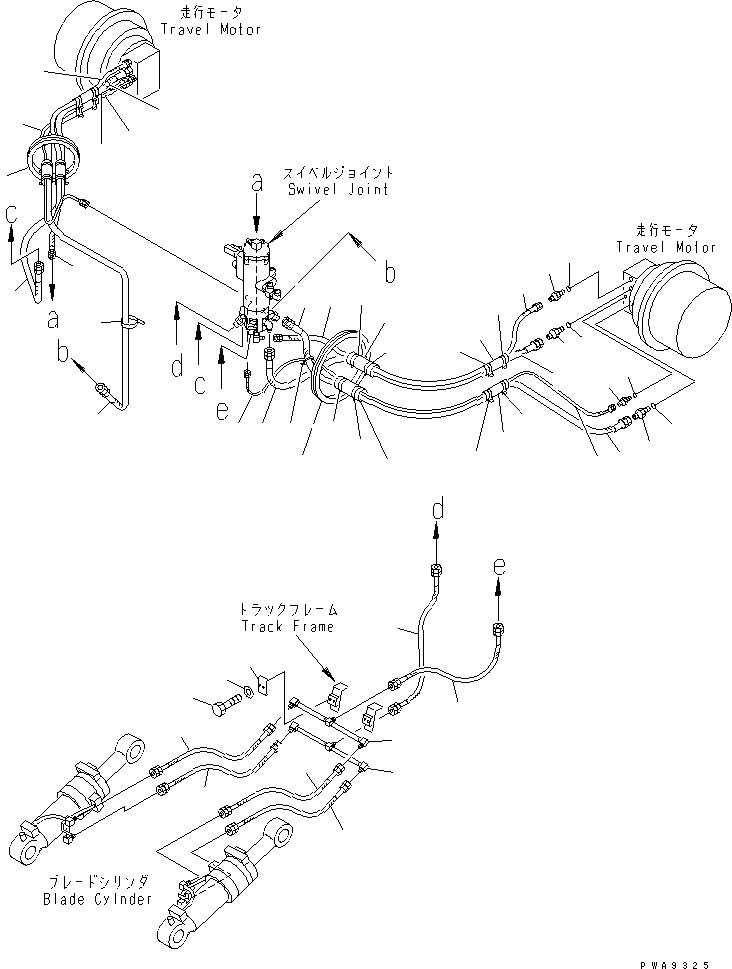 走行モータ
Travel Motor

スイベルジョイント
Swivel Joint

a

b

c

a

b

d

c

e

走行モータ
Travel Motor

d

e

トラックフレーム
Track Frame

ブレードシリンダ
Blade Cylinder

PWA9325