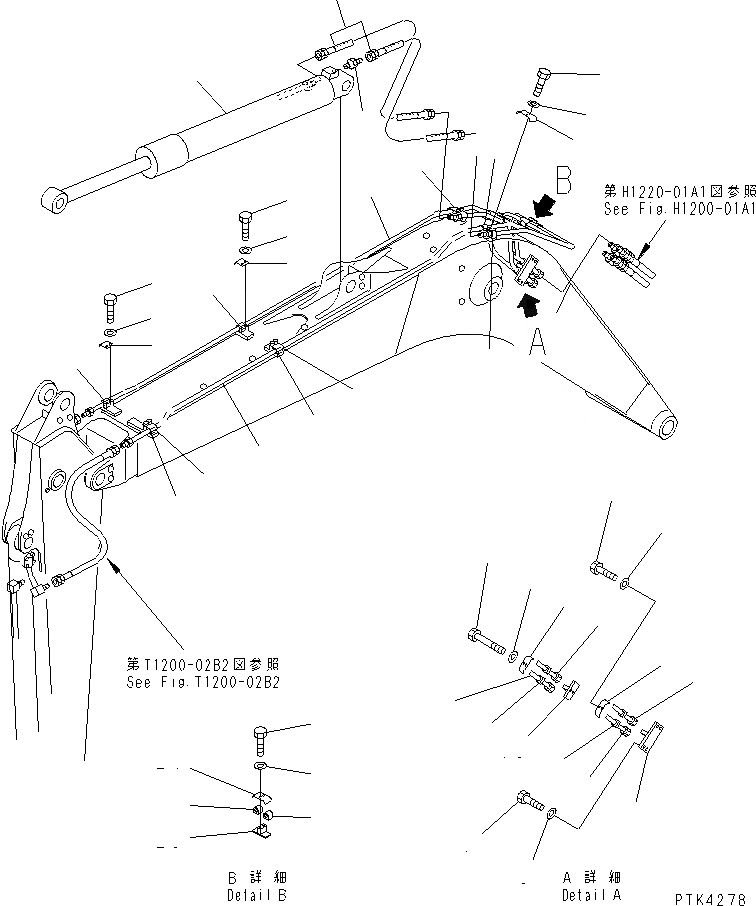 B

第H1220-01A1図参照
See Fig.H1200-01A1

A

第T1200-02B2図参照
See Fig.T1200-02B2

B 詳 細
Detail B

A 詳 細
Detail A

PTK4278