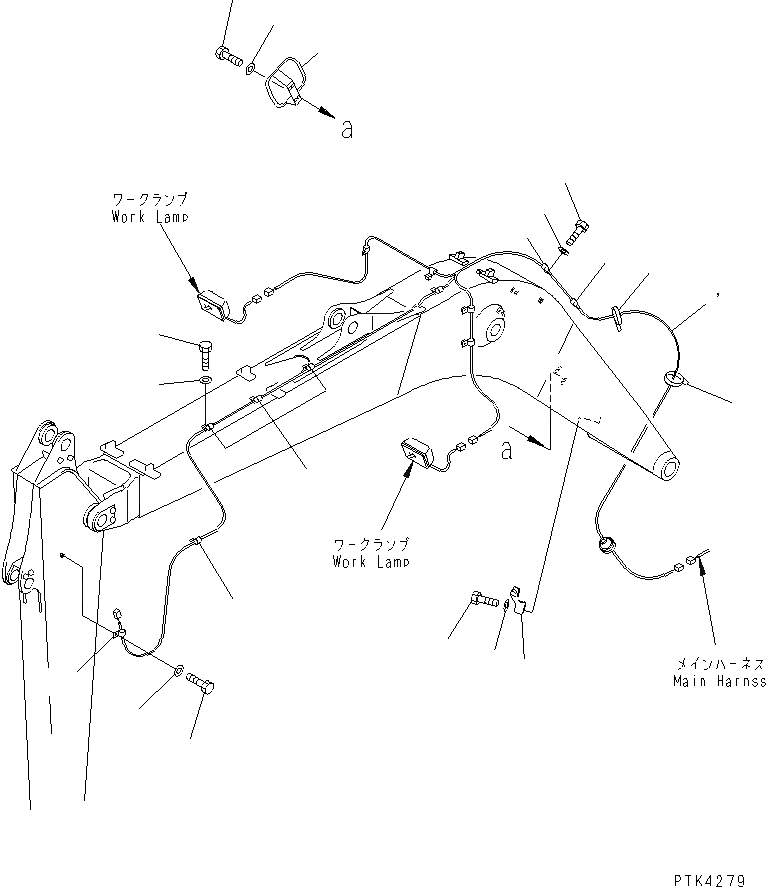 a

ワークランプ
Work Lamp

a

ワークランプ
Work Lamp

メインハーネス
Main Harnss

PTK4279