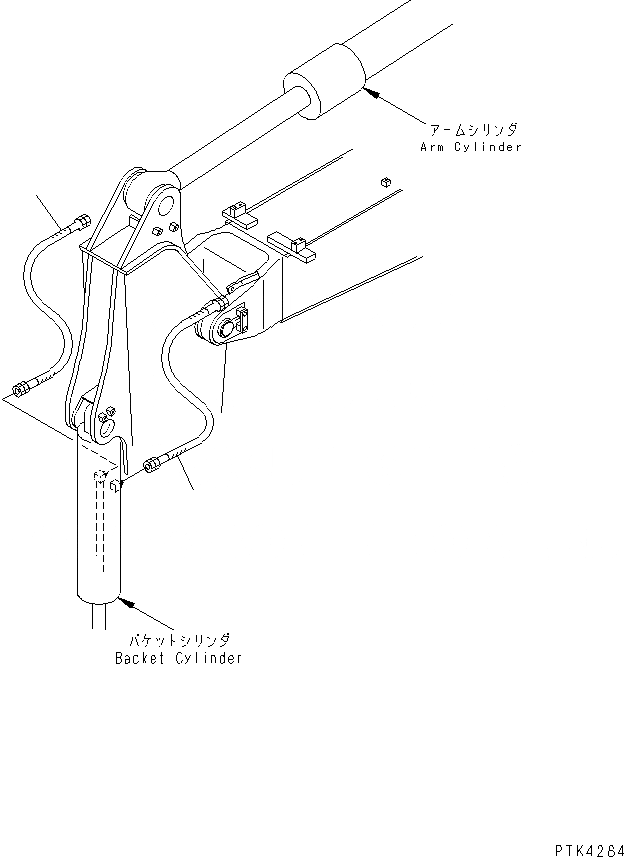 アームシリンダ
Arm Cylinder

バケットシリンダ
Backet Cylinder

PTK4264