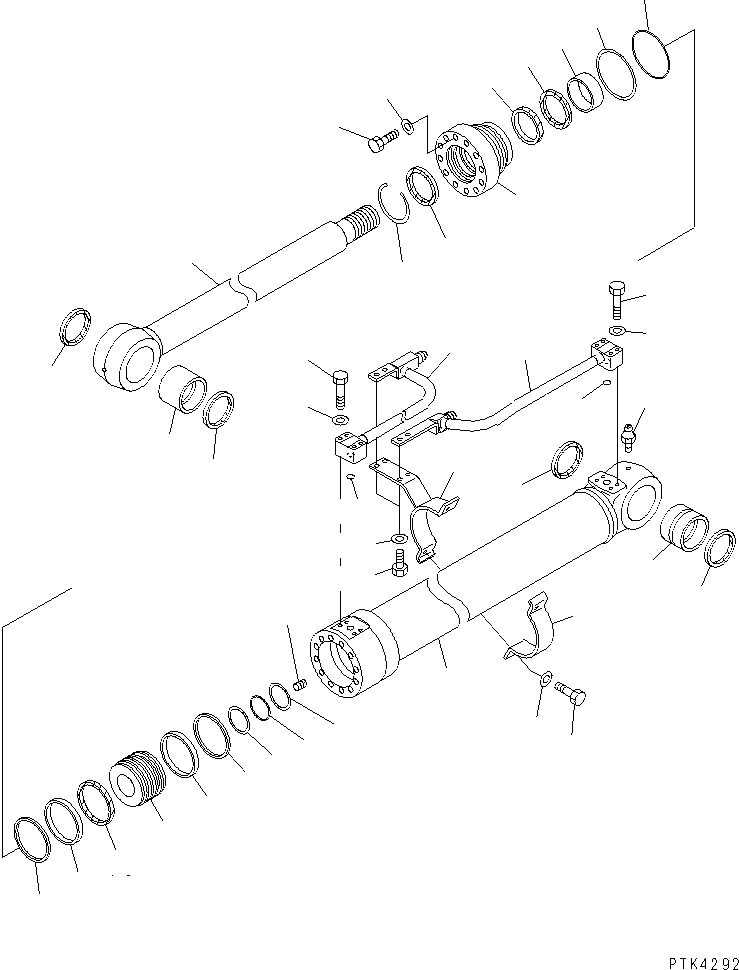 PTK4292