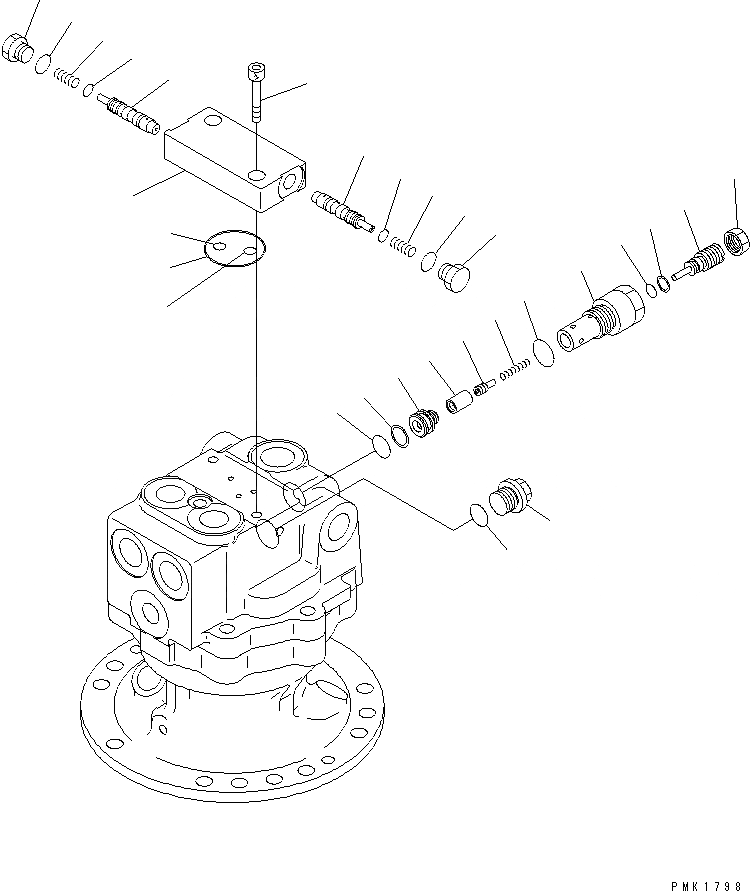 PMK1798