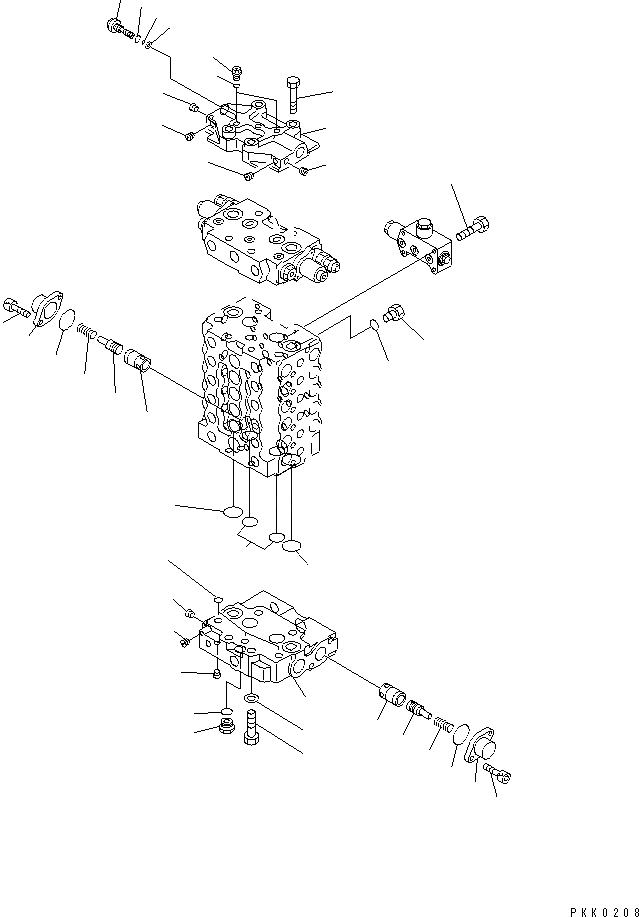 PKK0208