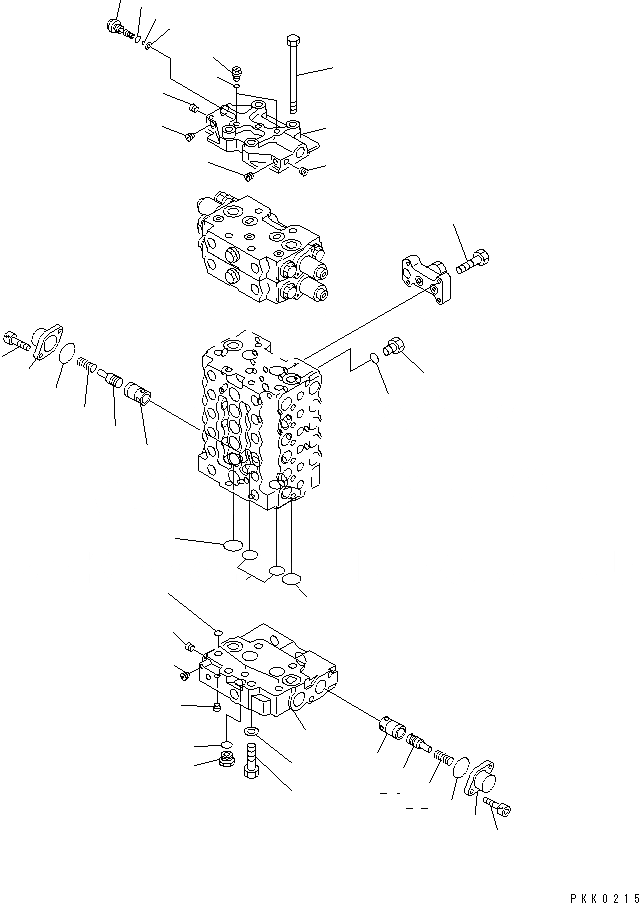 PKK0215