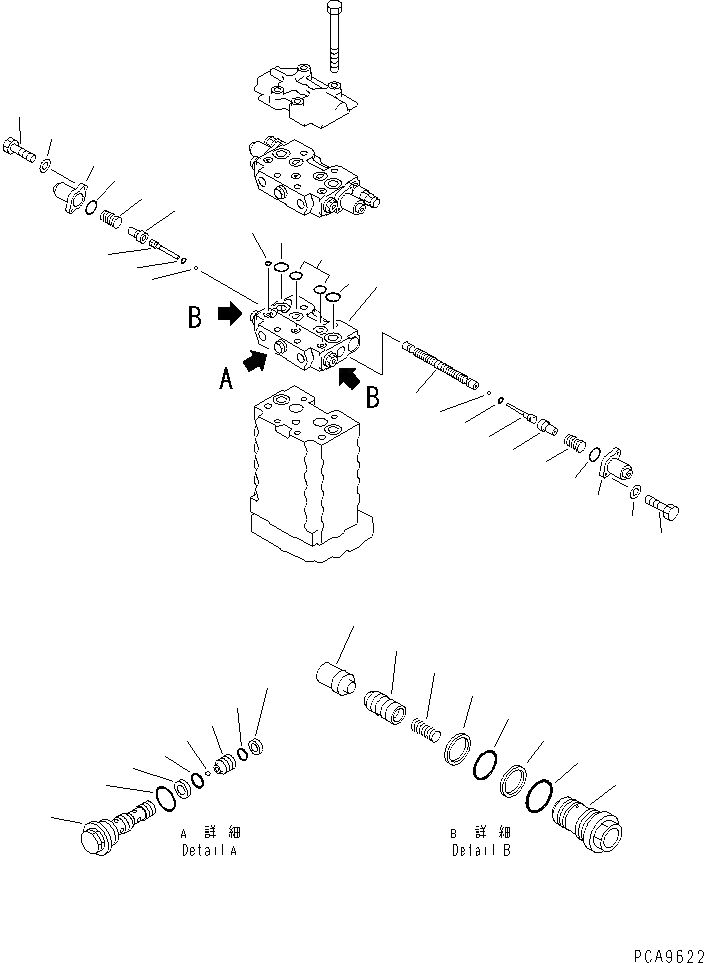 B

A

B

A 詳 細
Detail A

B 詳 細
Detail B

PCA9622