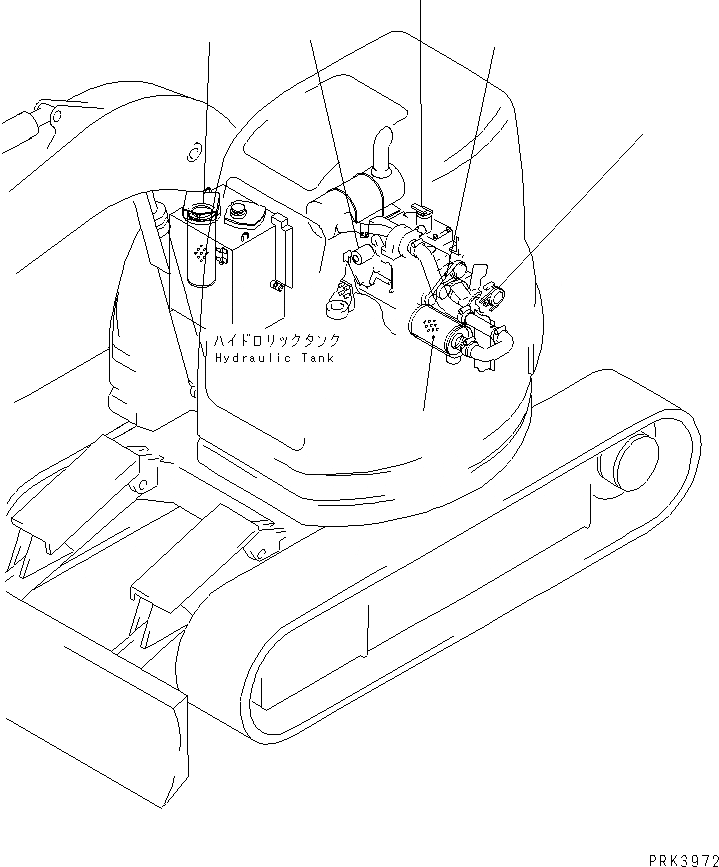 ハイドロリックタンク
Hydraulic Tank

PRK3972