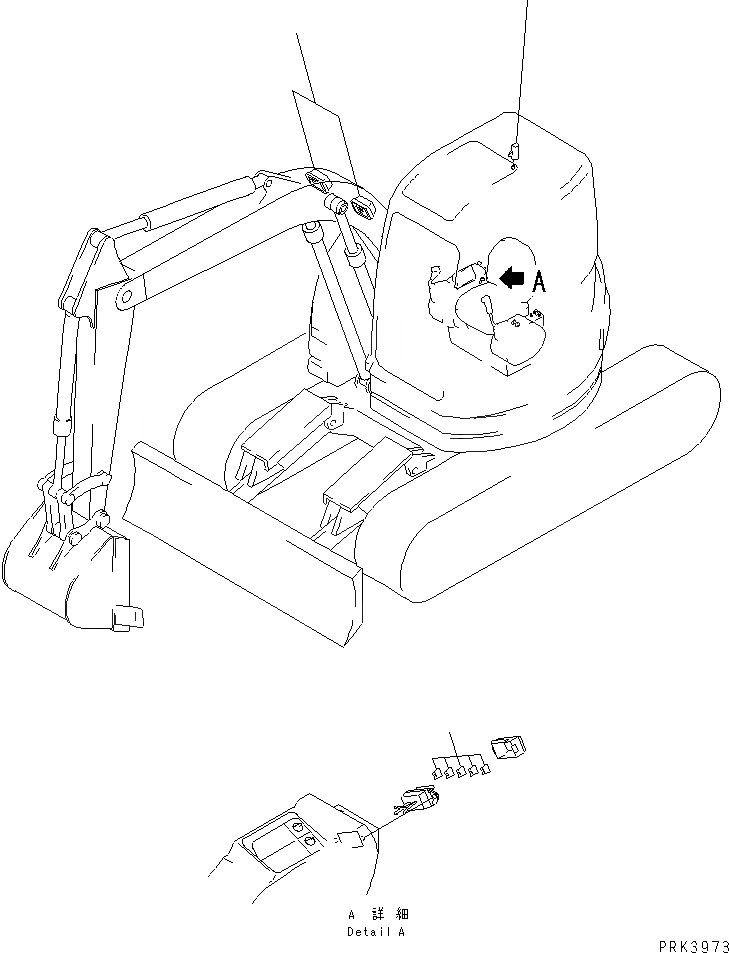 A

A 詳細
Detail A

PRK3973