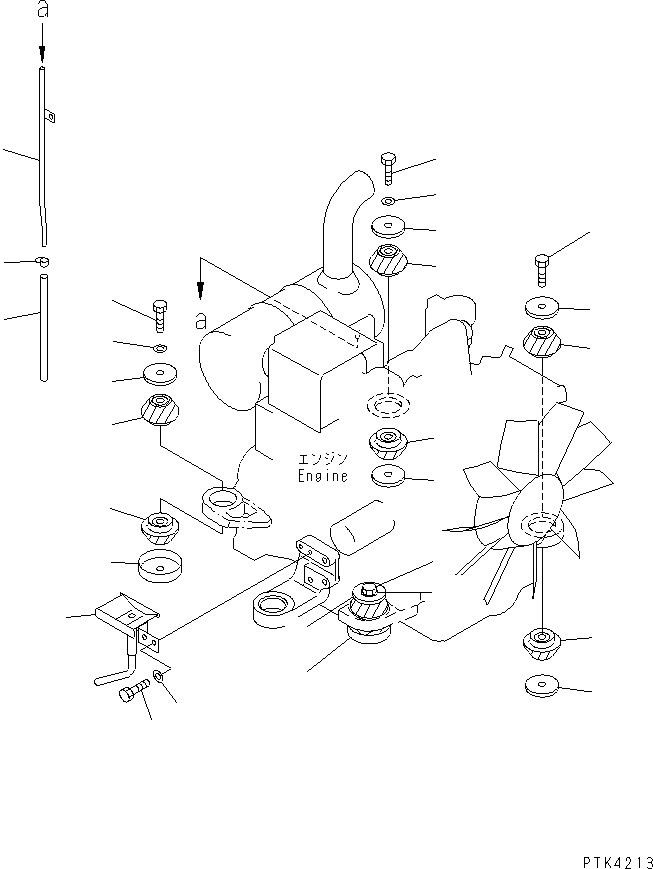 a

a

エンジン
Engine

PTK4213