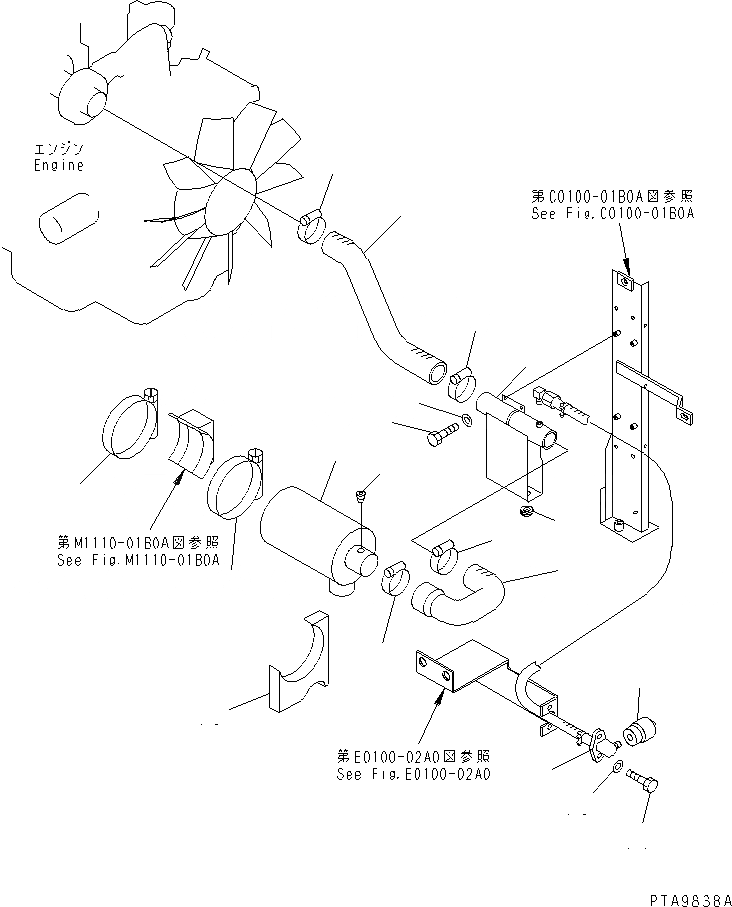 エンジン
Engine

第C0100-01B0A図参照
See Fig.C0100-01B0A

第M1110-01B0A図参照
See Fig.M1110-01B0A

第E0100-02A0図参照
See Fig.E0100-02A0

PTA9838A