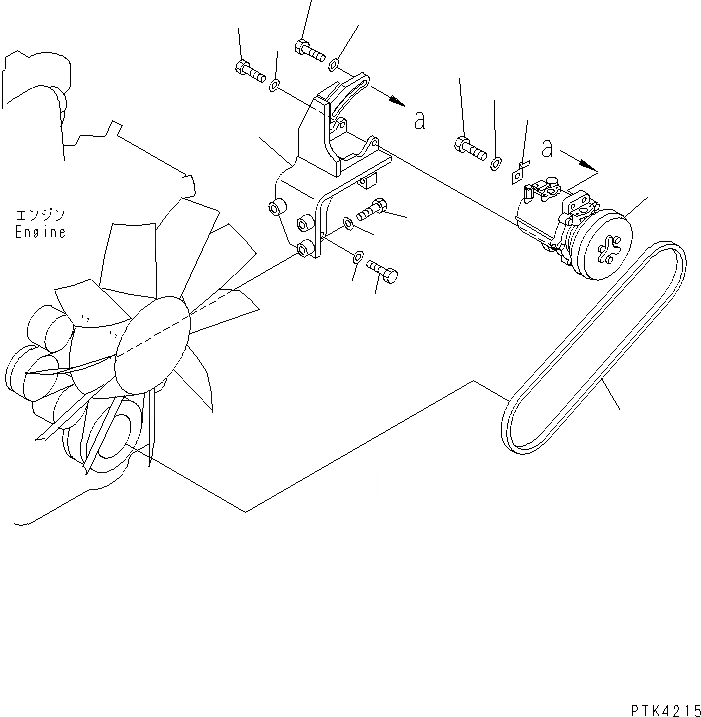 a

a

エンジン
Engine

PTK4215