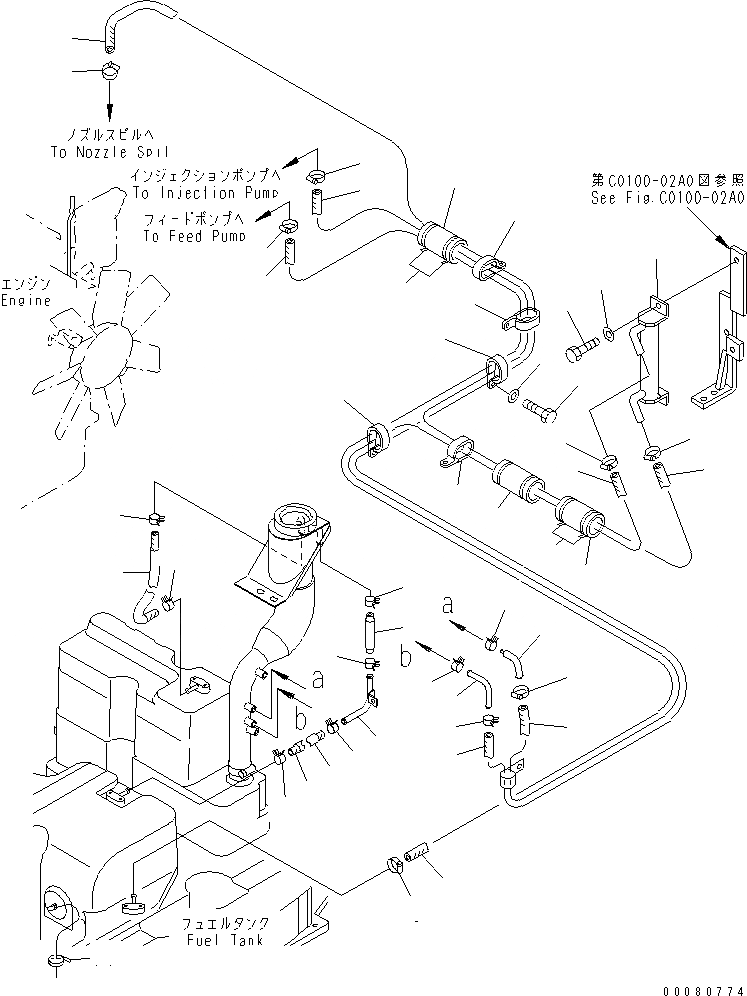 ノズルスピルへ
To Nozzle Spil

インジェクションポンプへ
To Injection Pump

フィードポンプへ
To Feed Pump

第C0100-02A0図参照
See Fig.C0100-02A0

エンジン
Engine

a

b

a

b

フュエルタンク
Fuel Tank

00080774