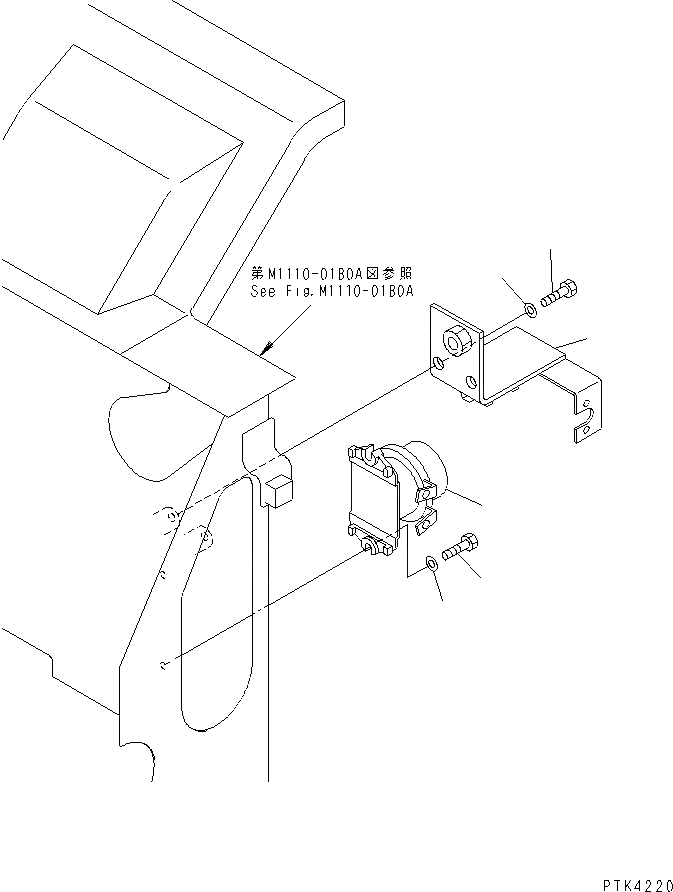 第M1110-01B0A図参照
See Fig.M1110-01B0A

PTK4220