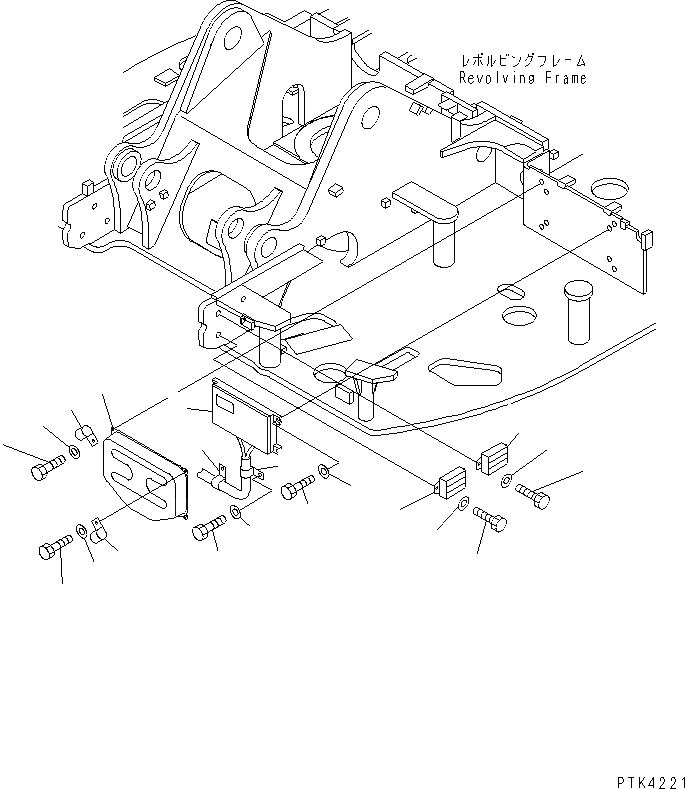 レボルビングフレーム
Revolving Frame

PTK4221