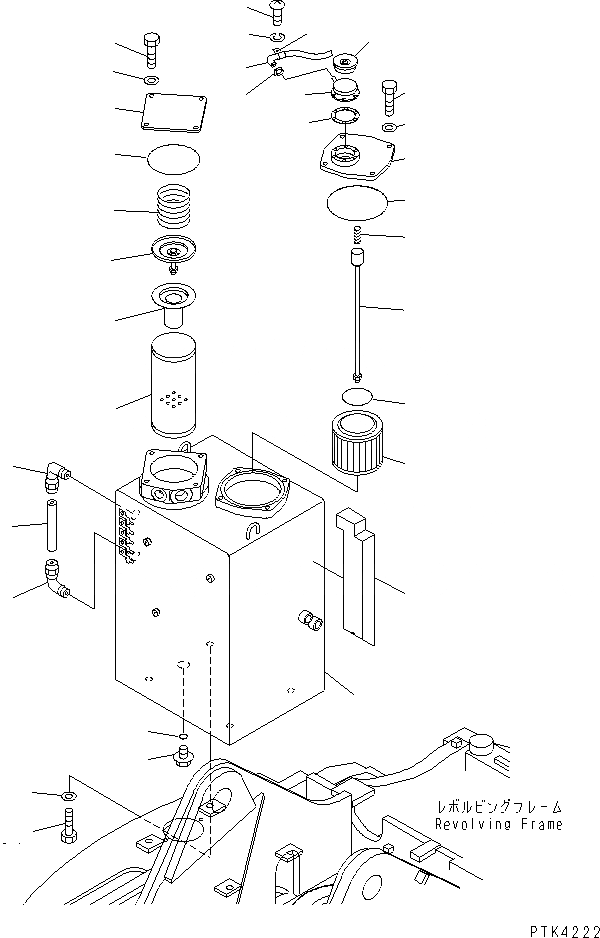 レボルビングフレーム
Revolving Frame

PTK4222