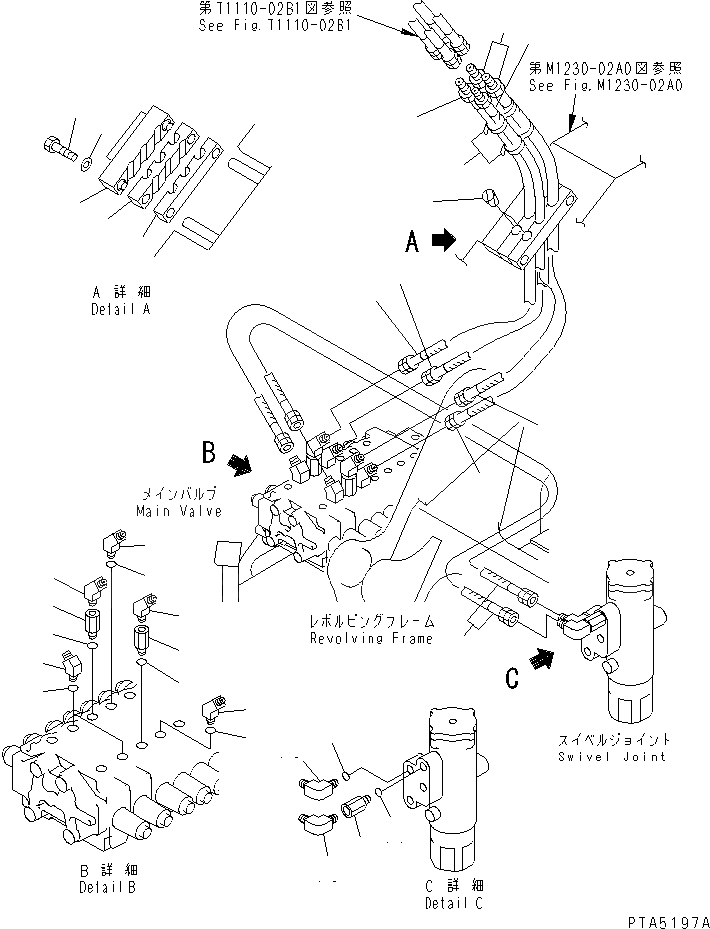 第T1110-02B1図参照
See Fig.T1110-02B1

第M1230-02A0図参照
See Fig.M1230-02A0

A

A 詳 細
Detail A

B

メインバルブ
Main Valve

レボルビングフレーム
Revolving Frame

C

スイベルジョイント
Swivel Joint

B 詳 細
Detail B

C 詳 細
Detail C

PTA5197A