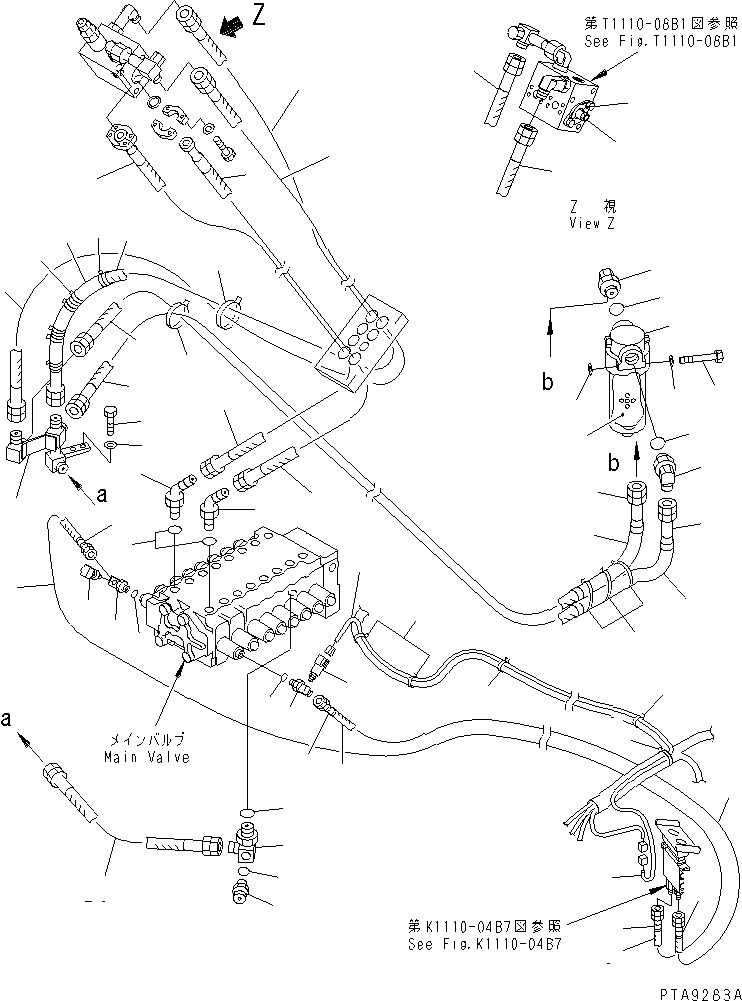 Z

第T1110-06B1図参照
See Fig.T1110-06B1

Z 視
View Z

b

b

a

a

メインバルブ
Main Valve

第K1110-04B7図参照
See Fig.K1110-04B7

PTA9283A