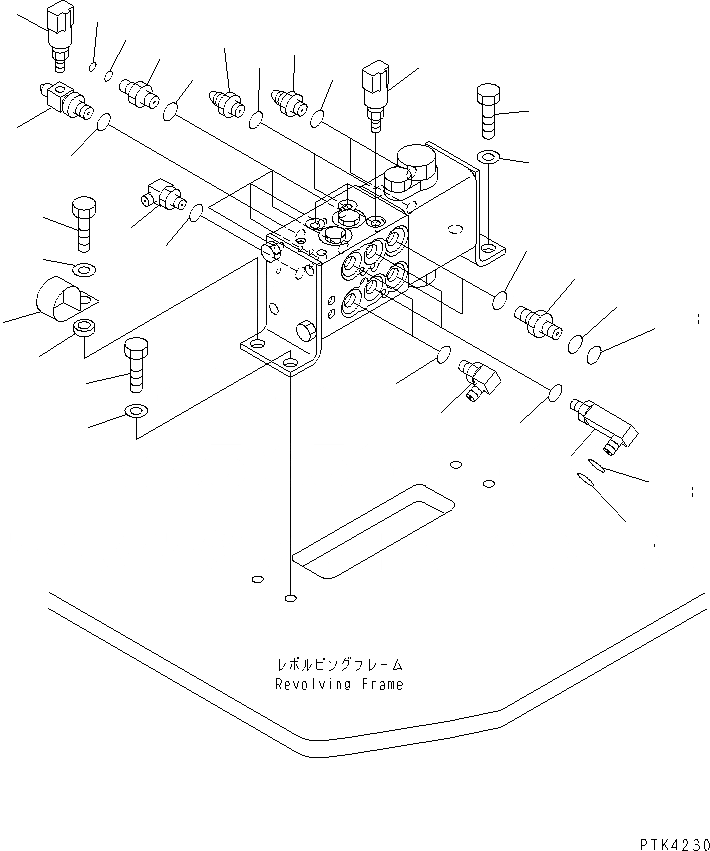 レボルビングフレーム
Revolving Frame

PTK4230