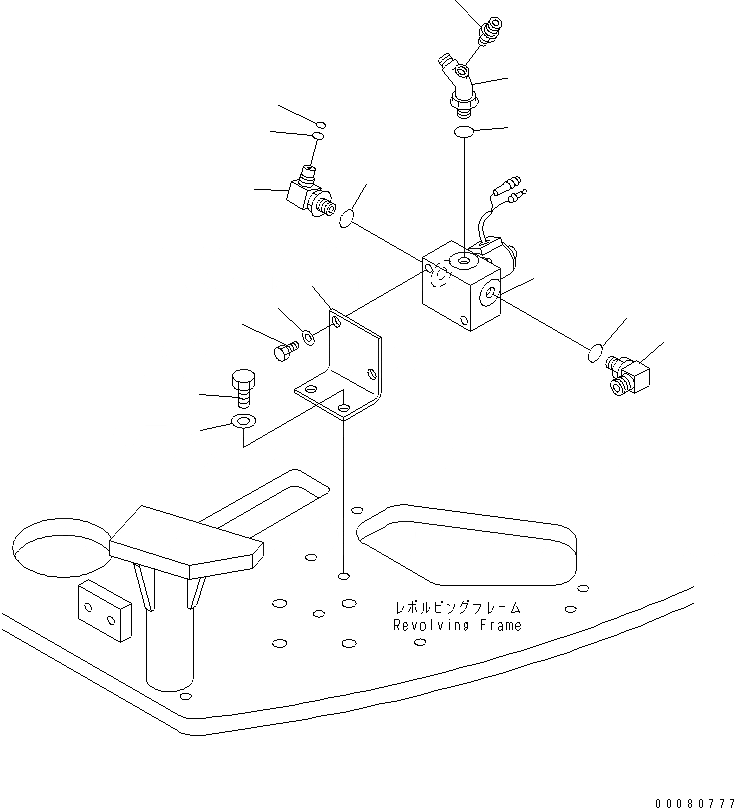 レボルビングフレーム
Revolving Frame

00080777