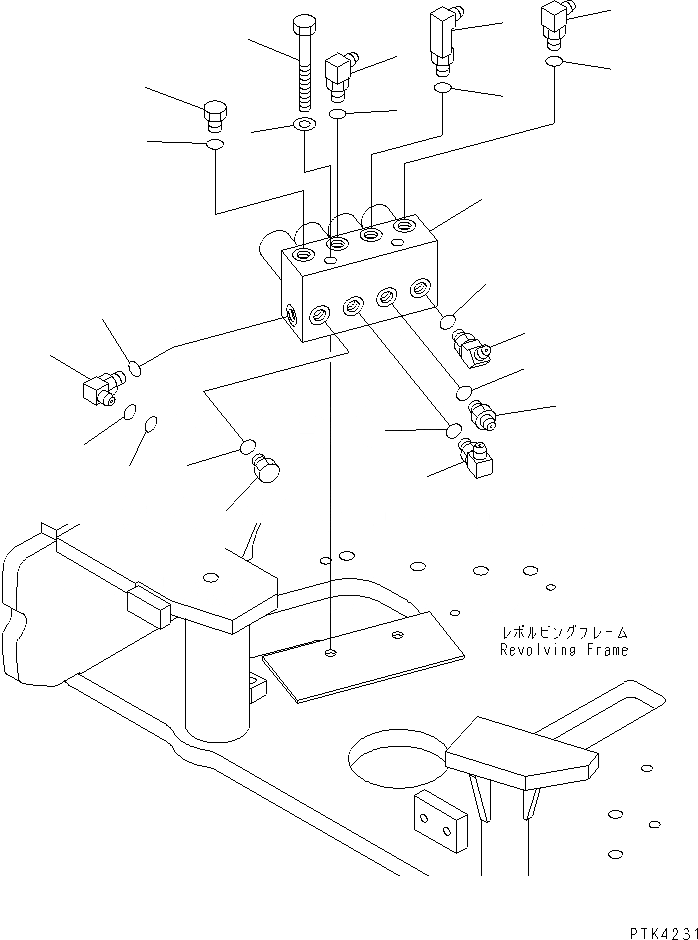 レボルビングフレーム
Revolving Frame

PTK4231