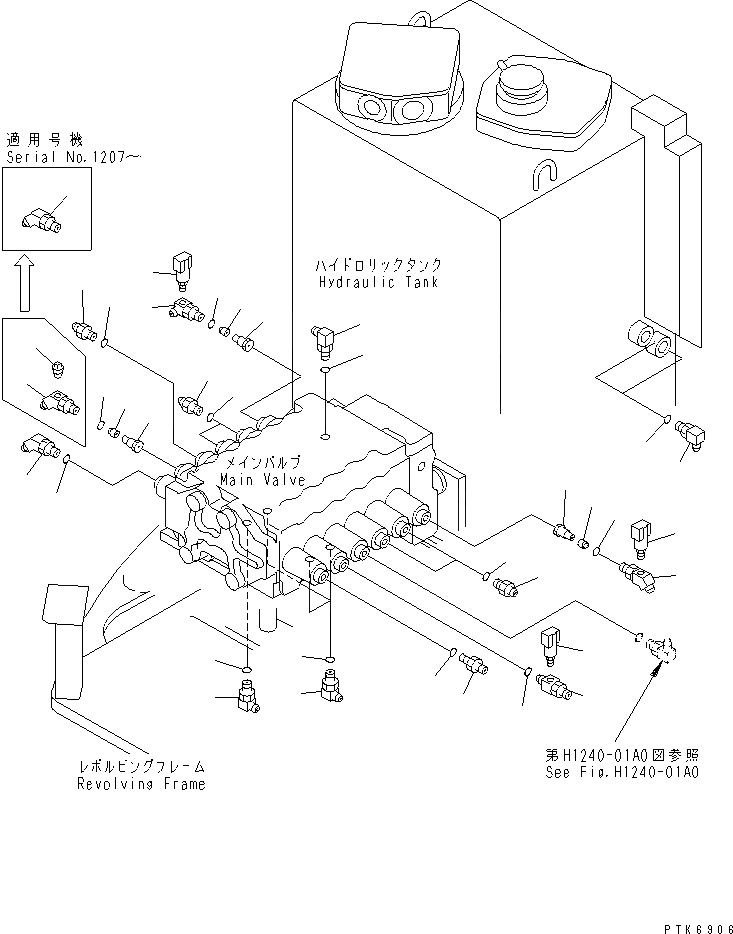 適用号機
Serial No.1207～

ハイドロリックタンク
Hydraulic Tank

メインバルブ
Main Valve

レボルビングフレーム
Revolving Frame

第H1240-01A0図参照
See Fig.H1240-01A0

PTK6906