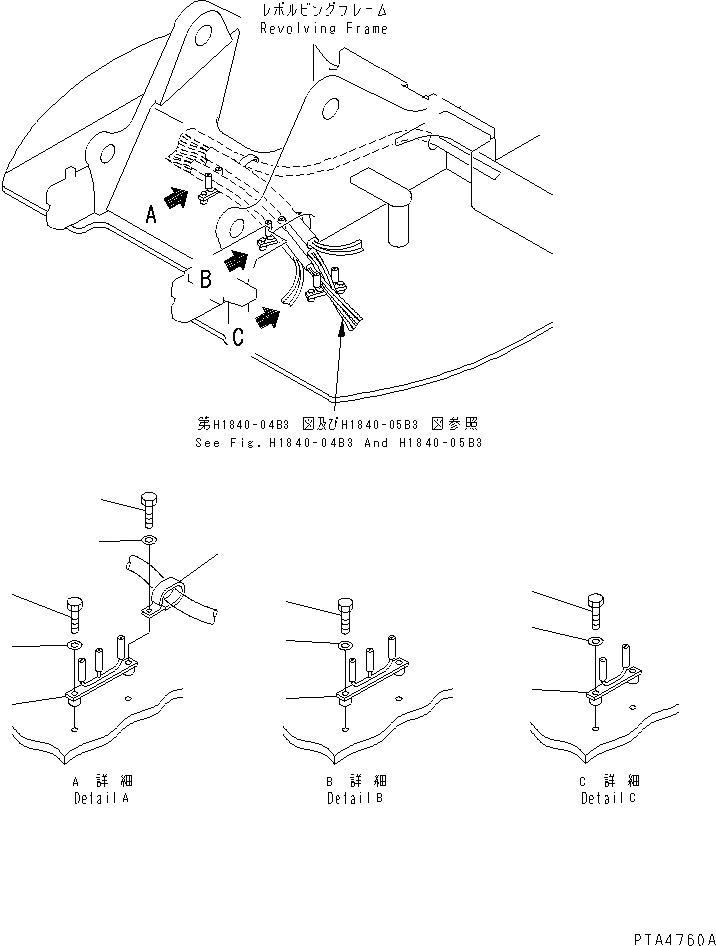 レボルビングフレーム
Revolving Frame

A

B

C

第H1840-04B3 図及びH1840-05B3 図参照
See Fig. H1840-04B3 And H1840-05B3

A 詳 細
Detail A

B 詳 細
Detail B

C 詳 細
Detail C

PTA4760A