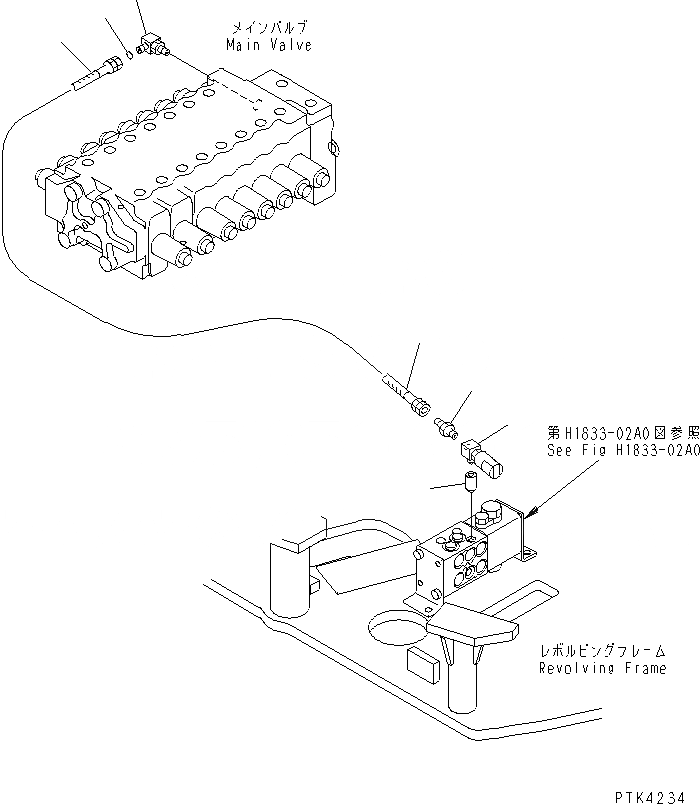 メインバルブ
Main Valve

第H1833-02A0図参照
See Fig H1833-02A0

レボルビングフレーム
Revolving Frame

PTK4234