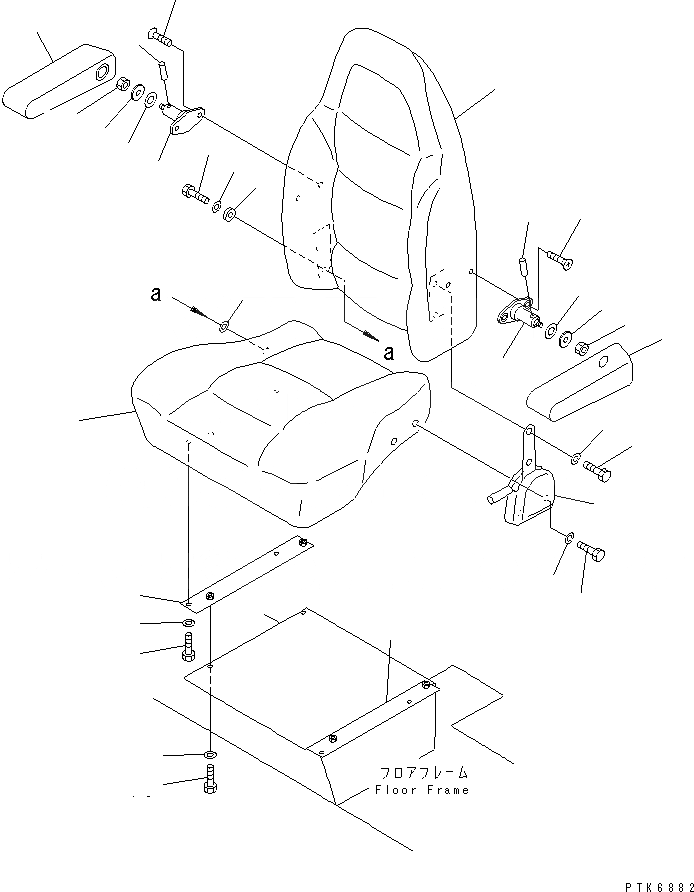 a

a

フロアフレーム
Floor Frame

PTK6882