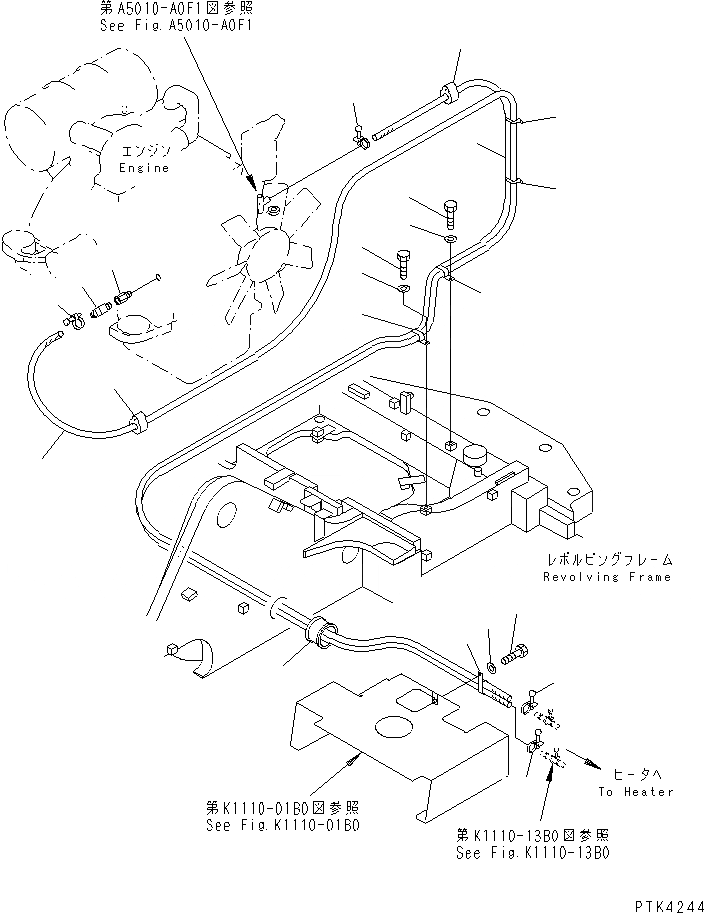 第A5010-A0F1図参照
See Fig.A5010-A0F1

エンジン
Engine

レボルビングフレーム
Revolving Frame

ヒータへ
To Heater

第K1110-01B0図参照
See Fig.K1110-01B0

第K1110-13B0図参照
See Fig.K1110-13B0

PTK4244