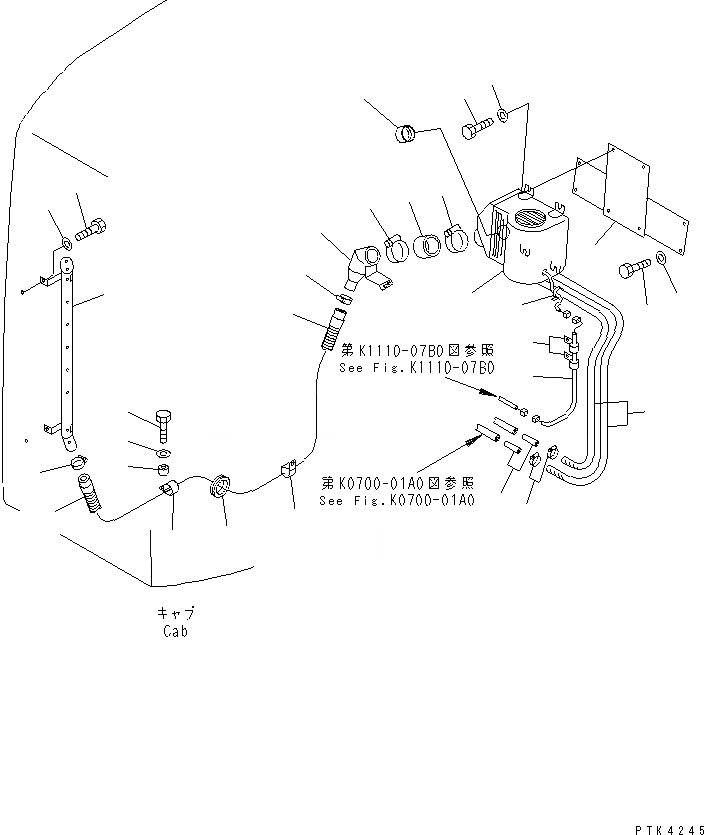 第K1110-07B0図参照
See Fig.K1110-07B0

第K0700-01A0図参照
See Fig.K0700-01A0

キャブ
Cab

PTK4245