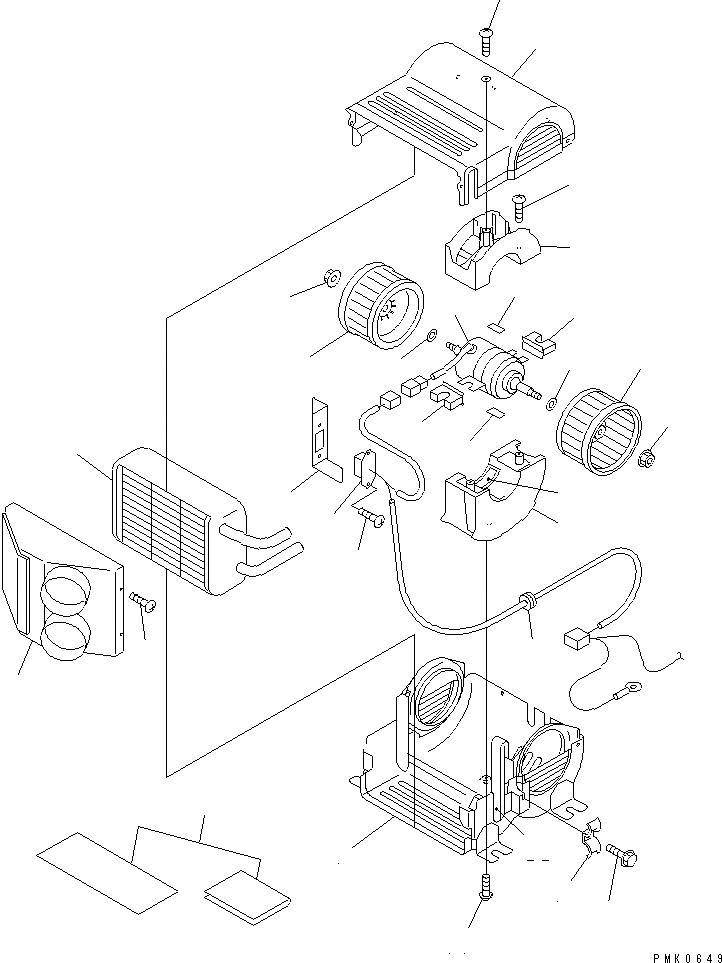 PMK0649