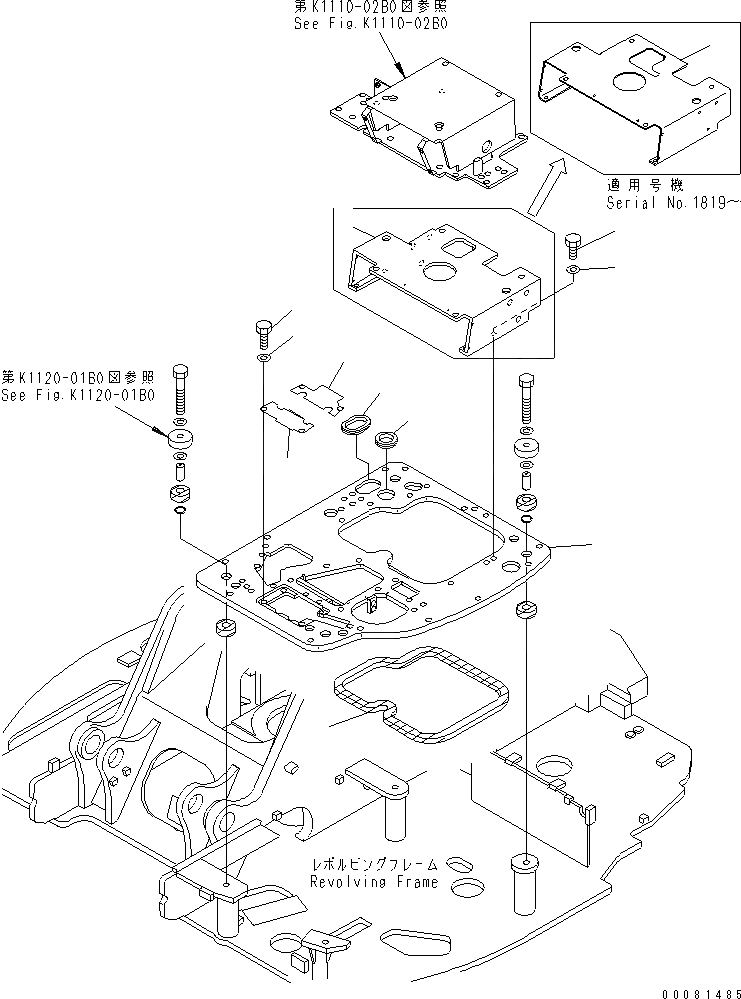 第K1110-02B0図参照
See Fig.K1110-02B0

適用号機
Serial No.1819~

第K1120-01B0図参照
See Fig.K1120-01B0

レボルビングフレーム
Revolving Frame

00081485