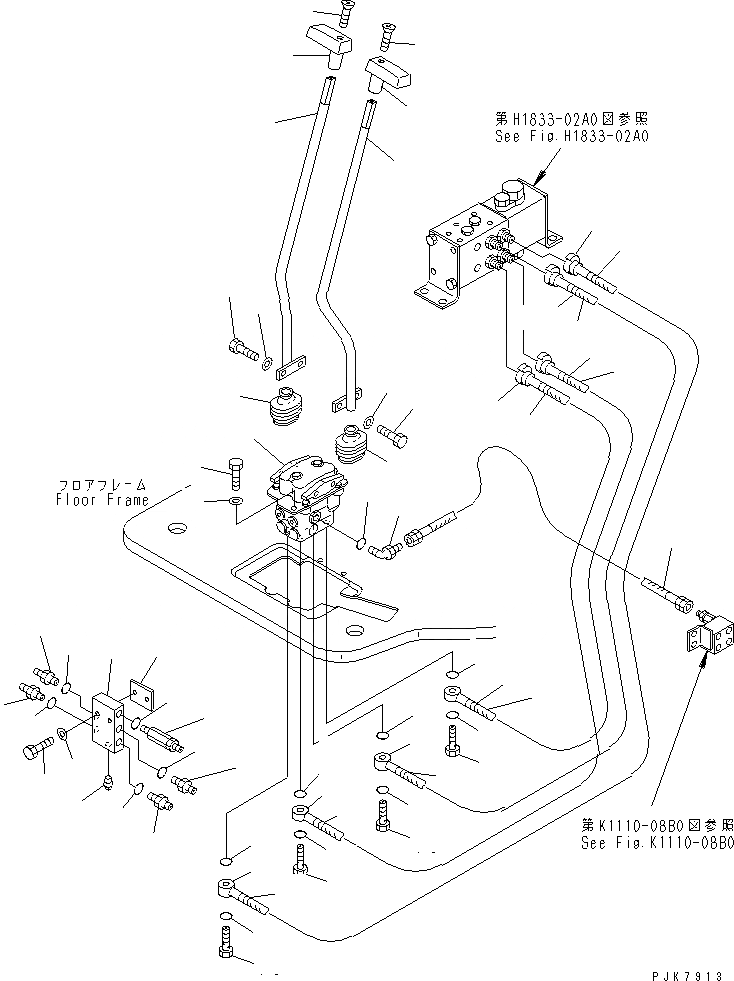 第H1833-02A0図参照
See Fig.H1833-02A0

フロアフレーム
Floor Frame

第K1110-08B0図参照
See Fig.K1110-08B0

PJK7913