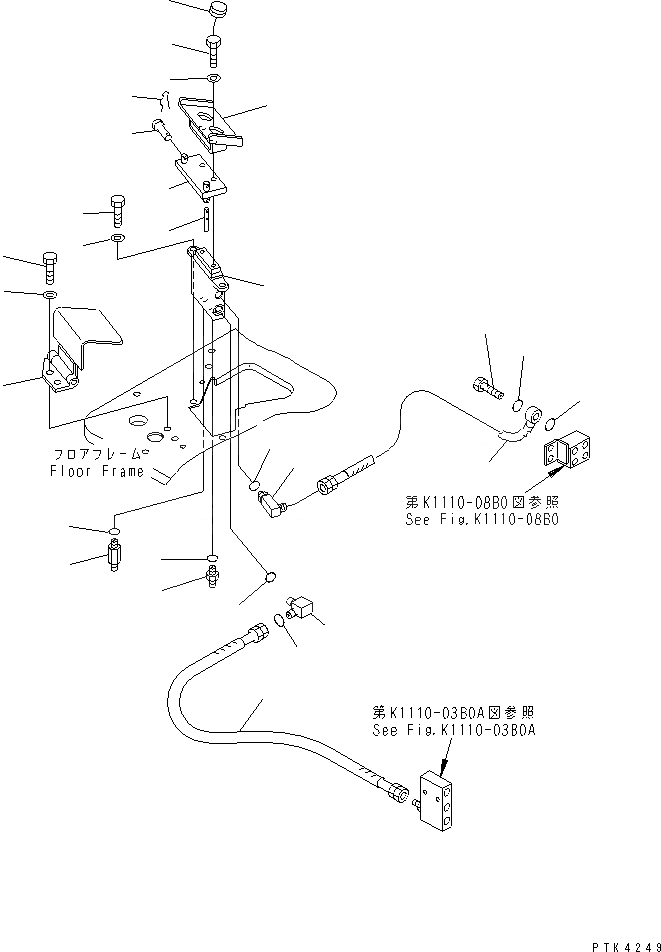 フロアフレーム
Floor Frame

第K1110-08B0図参照
See Fig.K1110-08B0

第K1110-03B0A図参照
See Fig.K1110-03B0A

PTK4249