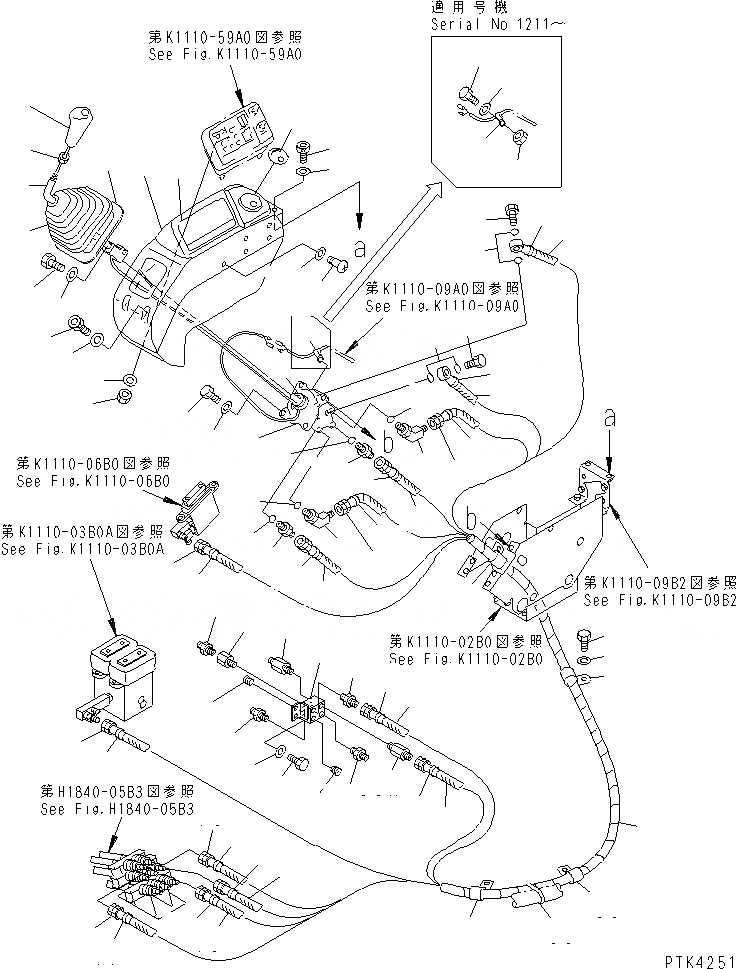 適用号機
Serial No 1211～

第K1110-59A0図参照
See Fig.K1110-59A0

a

第K1110-09A0図参照
See Fig.K1110-09A0

b

a

第K1110-06B0図参照
See Fig.K1110-06B0

第K1110-03B0A図参照
See Fig.K1110-03B0A

b

第K1110-09B2図参照
See Fig.K1110-09B2

第K1110-02B0図参照
See Fig.K1110-02B0

第H1840-05B3図参照
See Fig.H1840-05B3

PTK4251