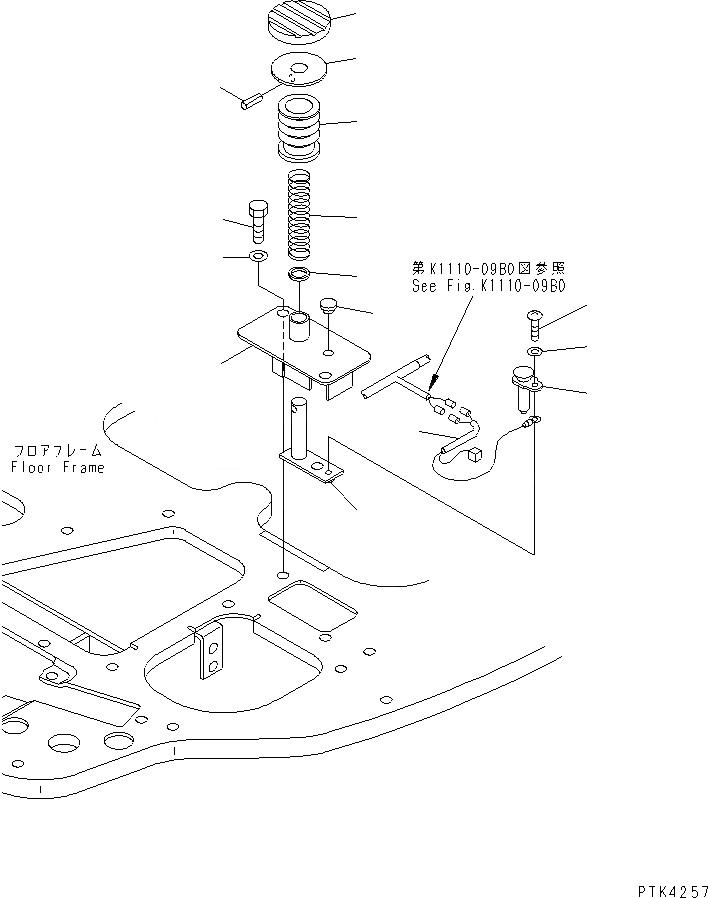 第K1110-09B0図参照
See Fig.K1110-09B0

フロアフレーム
Floor Frame

PTK4257