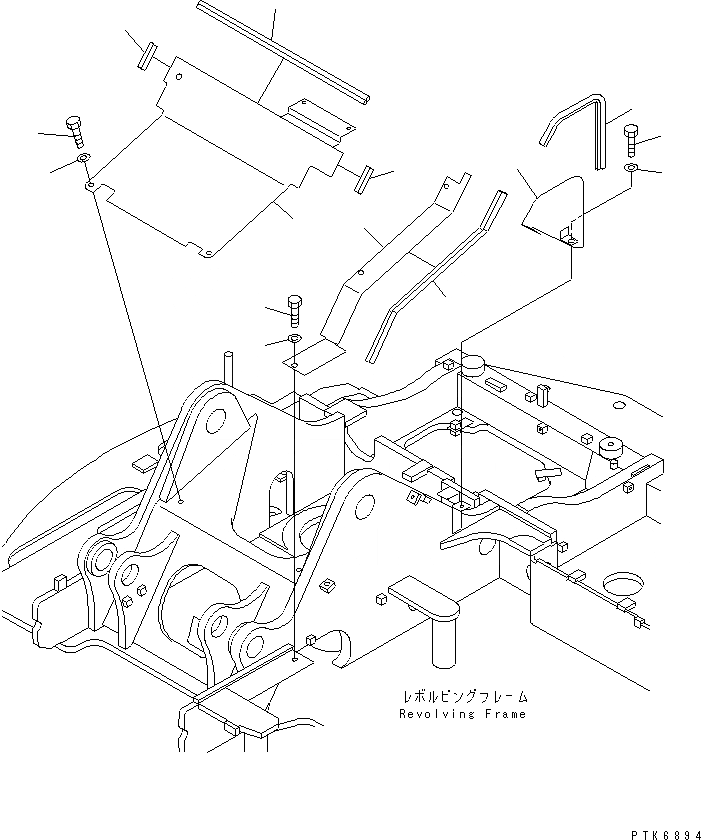 レボルビングフレーム
Revolving Frame

PTK6894