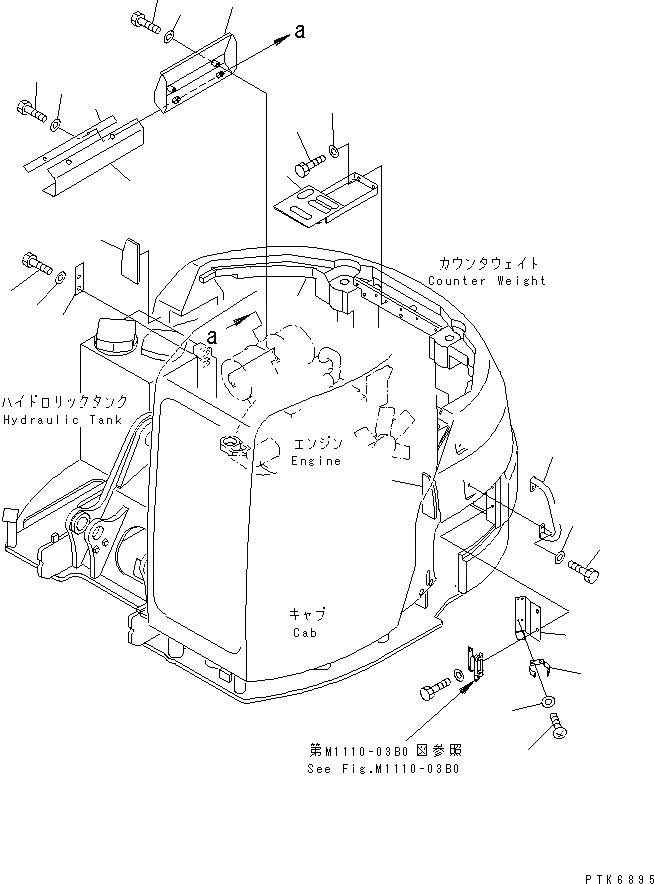 a

カウンタウェイト
Counter Weight

a

ハイドロリックタンク
Hydraulic Tank

エンジン
Engine

キャブ
Cab

第M1110-03B0 図参照
See Fig.M1110-03B0

PTK6895